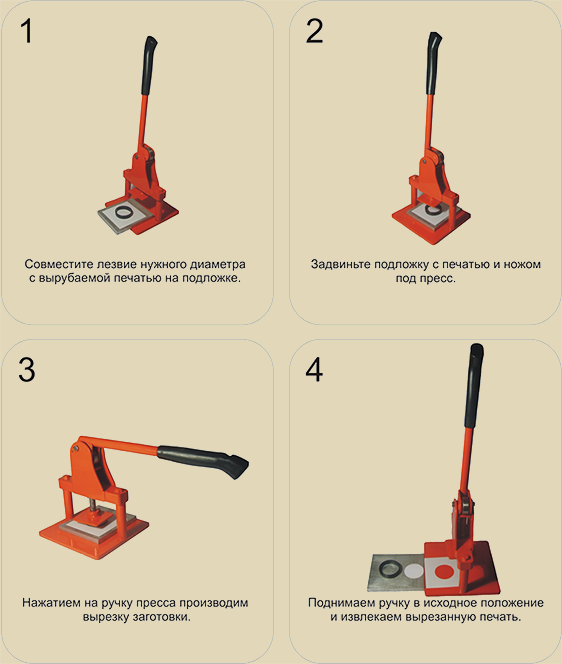 1

Совместите лезвие нужного диаметра с вырубаемой печатью на подложке.

2

Задвиньте подложку с печатью и ножом под пресс.

3

Нажатием на ручку пресса производим вырезку заготовки.

4

Поднимаем ручку в исходное положение и извлекаем вырезанную печать.